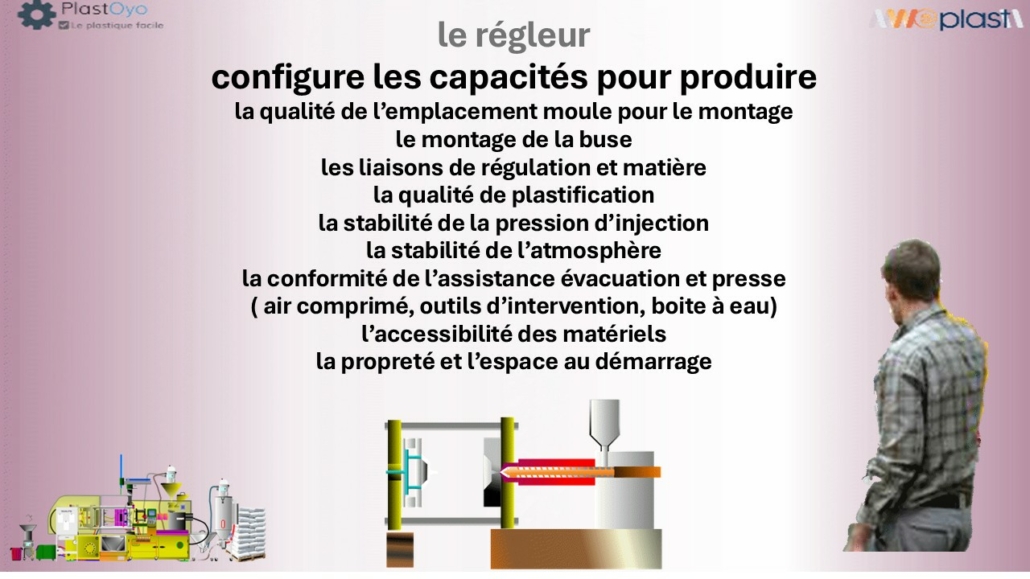 PlastOyo
Le plastique facile

WOplast

le régleur

configure les capacités pour produire

la qualité de l'emplacement moule pour le montage
le montage de la buse
les liaisons de régulation et matière
la qualité de plastification
la stabilité de la pression d'injection
la stabilité de l'atmosphère
la conformité de l'assistance évacuation et presse
( air comprimé, outils d'intervention, boite à eau)
l'accessibilité des matériels
la propreté et l'espace au démarrage